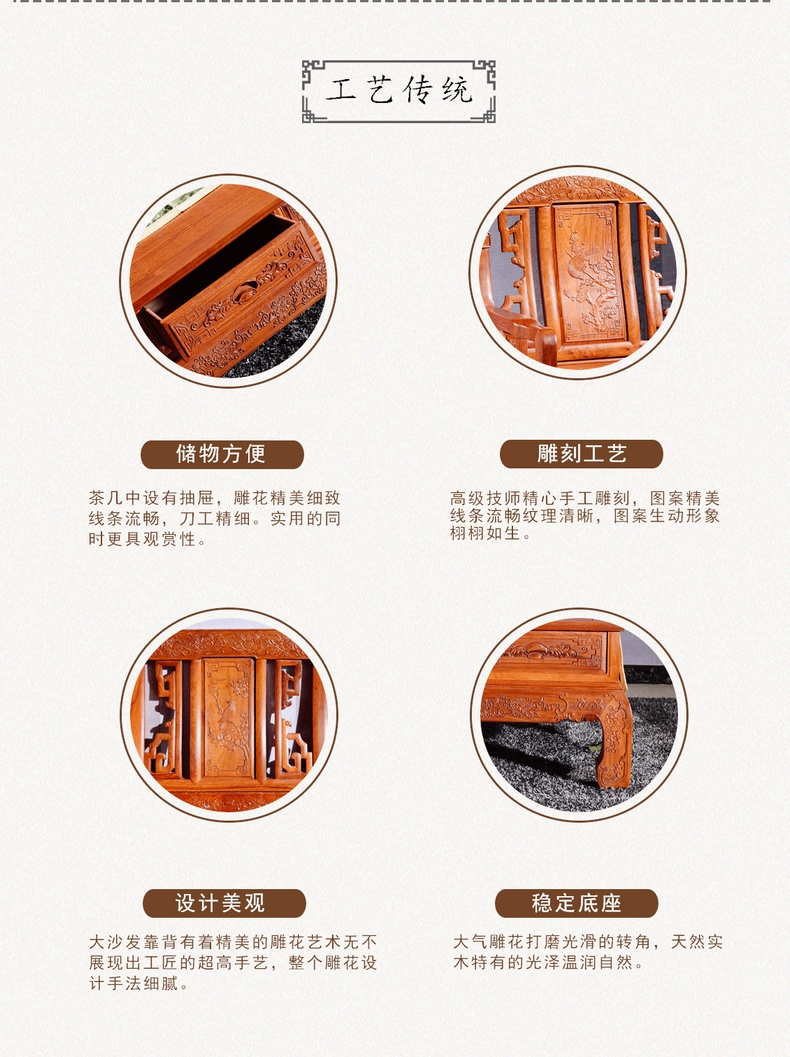 工艺传统

储物方便

茶几中设有抽屉，雕花精美细致线条流畅，刀工精细。实用的同时更具观赏性。

雕刻工艺

高级技师精心手工雕刻，图案精美线条流畅纹理清晰，图案生动形象栩栩如生。

设计美观

大沙发靠背有着精美的雕花艺术无不展现出工匠的超高手艺，整个雕花设计手法细腻。

稳定底座

大气雕花打磨光滑的转角，天然实木特有的光泽温润自然。