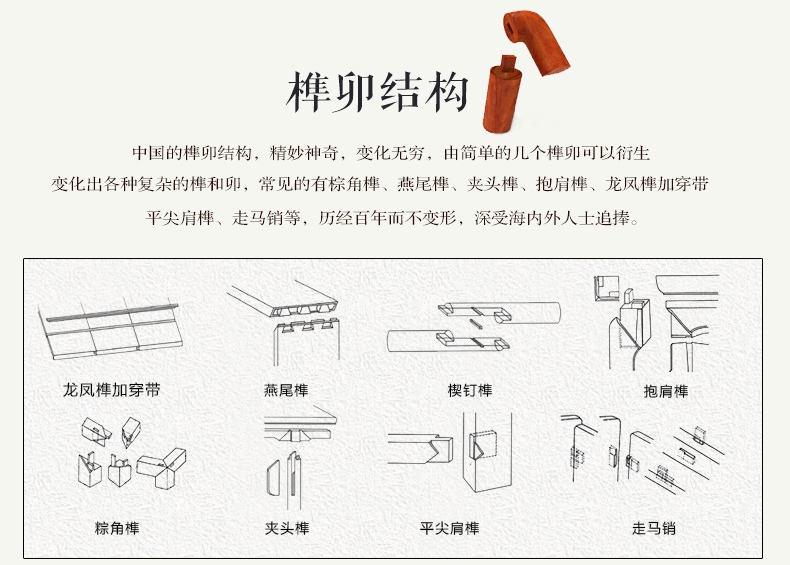 榫卯结构

中国的榫卯结构，精妙神奇，变化无穷，由简单的几个榫卯可以衍生变化出各种复杂的榫和卯，常见的有棕角榫、燕尾榫、夹头榫、抱肩榫、龙凤榫加穿带平尖肩榫、走马销等，历经百年而不变形，深受海内外人士追捧。

龙凤榫加穿带

燕尾榫

楔钉榫

抱肩榫

粽角榫

夹头榫

平尖肩榫

走马销